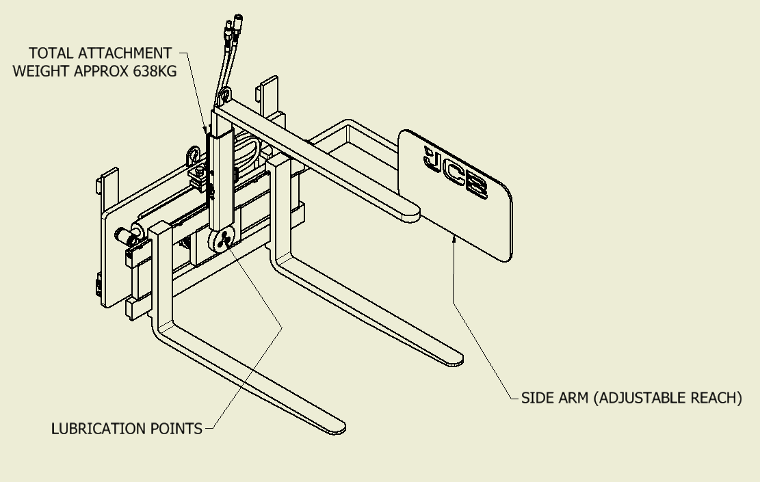 TOTAL ATTACHMENT
WEIGHT APPROX 638KG

JCB

SIDE ARM (ADJUSTABLE REACH)

LUBRICATION POINTS