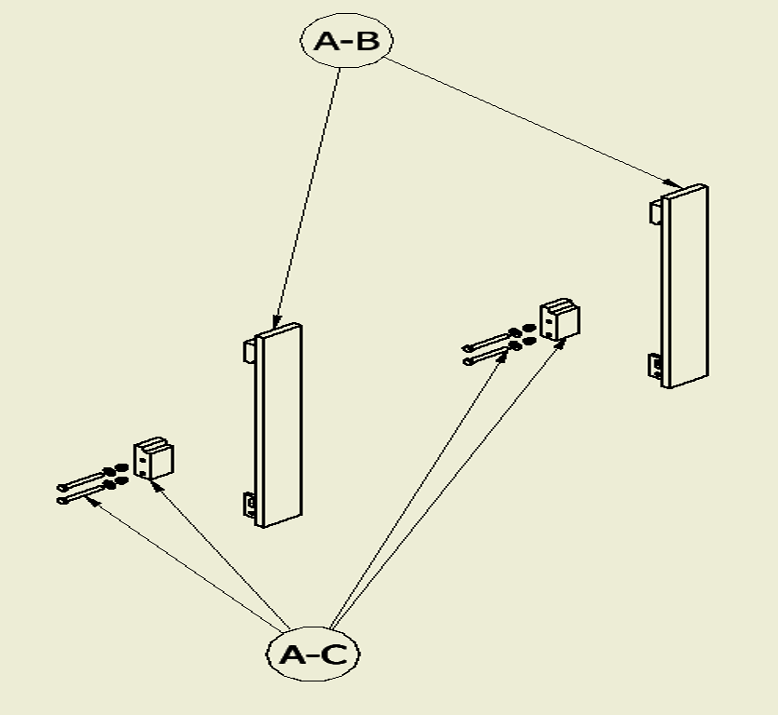 A-B

A-C